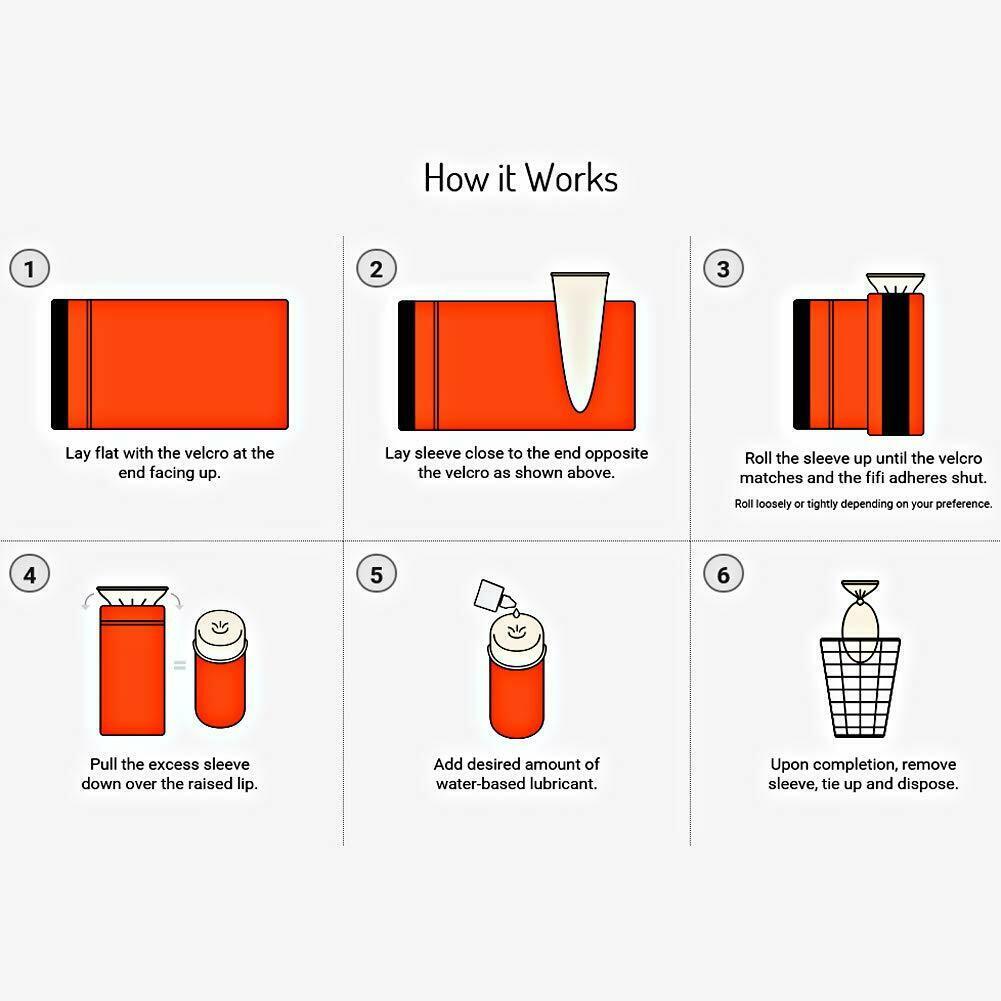 How it Works

1

Lay flat with the velcro at the end facing up.

2

Lay sleeve close to the end opposite the velcro as shown above.

3

Roll the sleeve up until the velcro matches and the fifi adheres shut.

Roll loosely or tightly depending on your preference.

4

=

Pull the excess sleeve down over the raised lip.

5

Add desired amount of water-based lubricant.

6

Upon completion, remove sleeve, tie up and dispose.