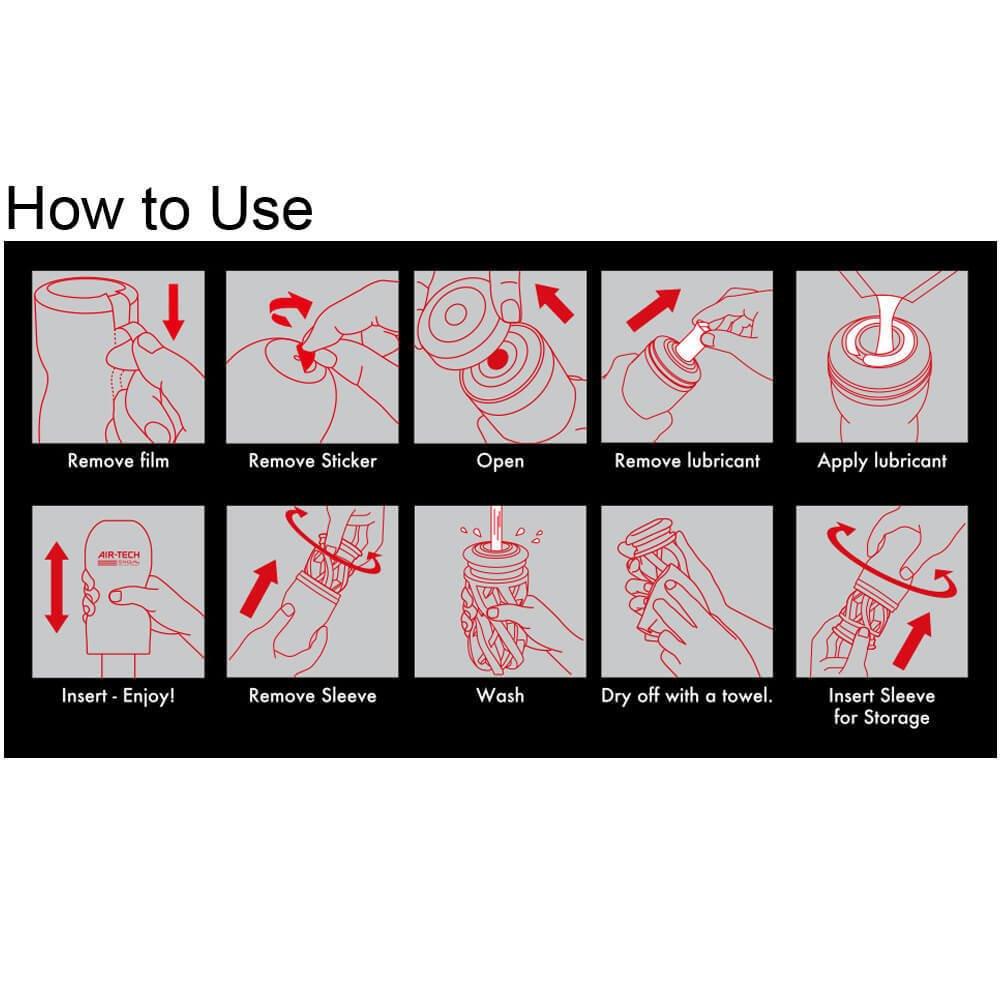 How to Use

Remove film

Remove Sticker

Open

Remove lubricant

Apply lubricant

AIR-TECH

Insert - Enjoy!

Remove Sleeve

Wash

Dry off with a towel.

Insert Sleeve for Storage